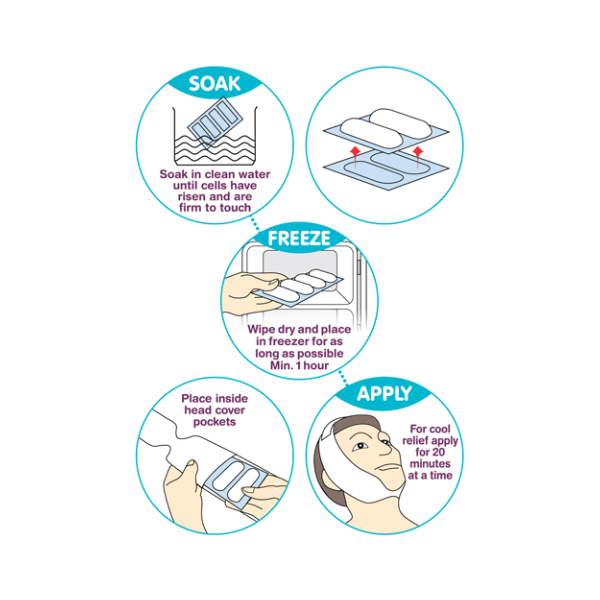 SOAK

Soak in clean water until cells have risen and are firm to touch

FREEZE

Wipe dry and place in freezer for as long as possible Min. 1 hour

Place inside head cover pockets

APPLY

For cool relief apply for 20 minutes at a time